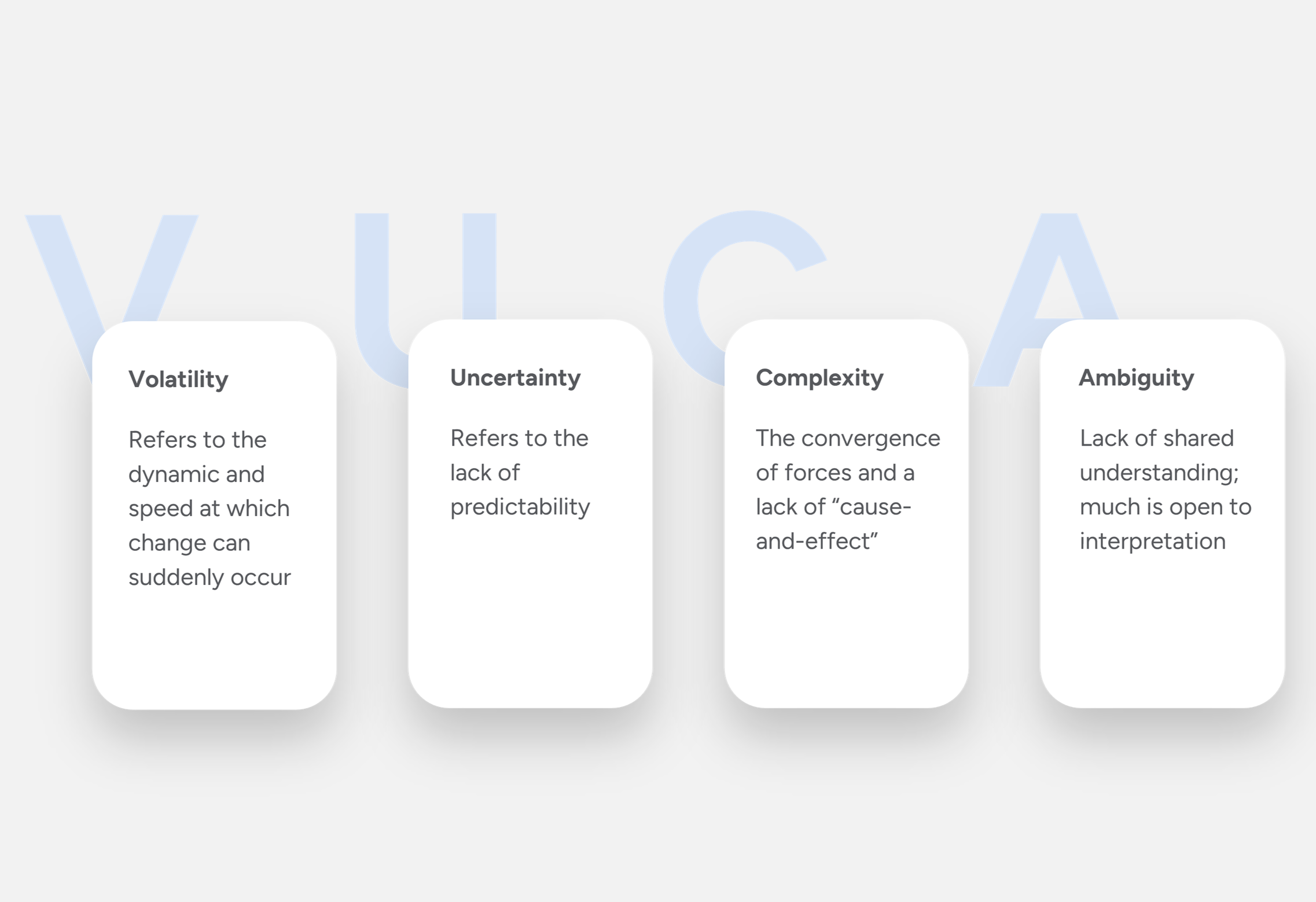 V U C A

Volatility

Refers to the dynamic and speed at which change can suddenly occur

Uncertainty

Refers to the lack of predictability

Complexity

The convergence of forces and a lack of "cause-and-effect"

Ambiguity

Lack of shared understanding; much is open to interpretation